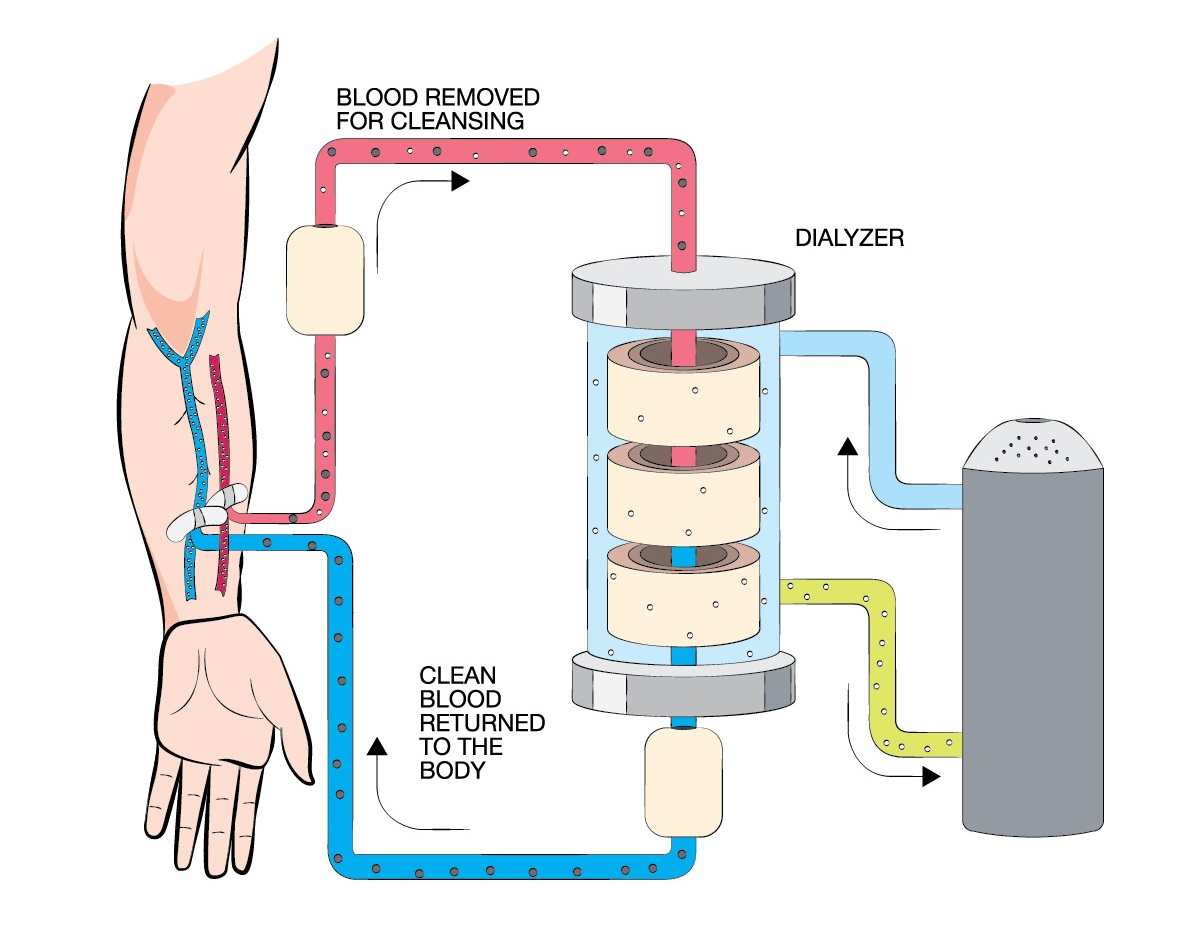 BLOOD REMOVED FOR CLEANSING

DIALYZER

CLEAN BLOOD RETURNED TO THE BODY