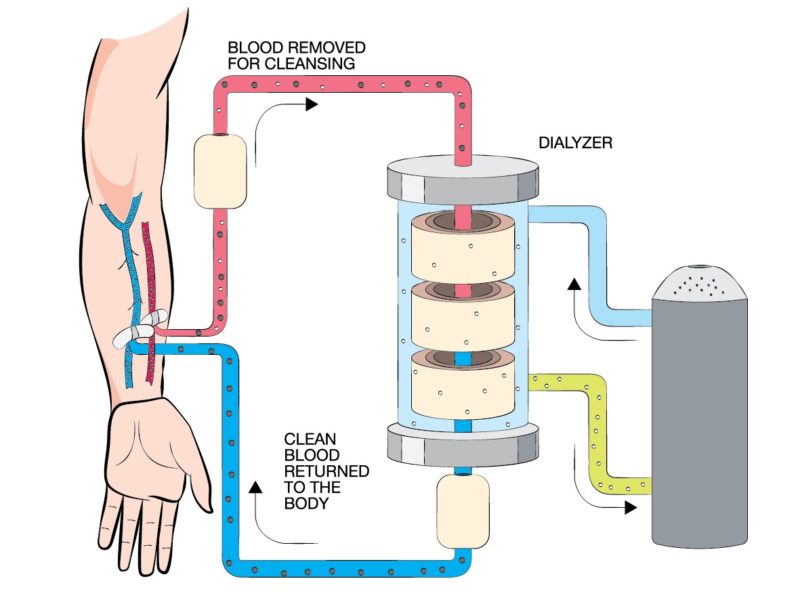 BLOOD REMOVED FOR CLEANSING

DIALYZER

CLEAN BLOOD RETURNED TO THE BODY